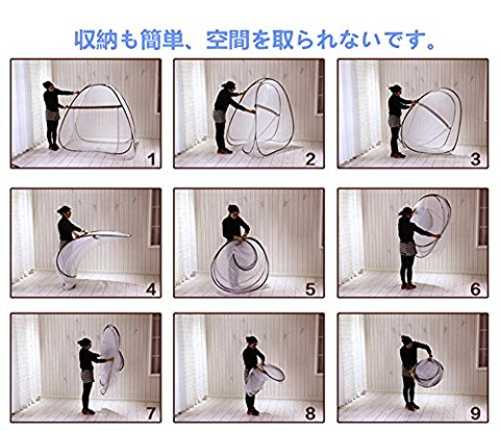 収納も簡単、空間を取られないです。

1

2

3

4

5

6

7

8

9