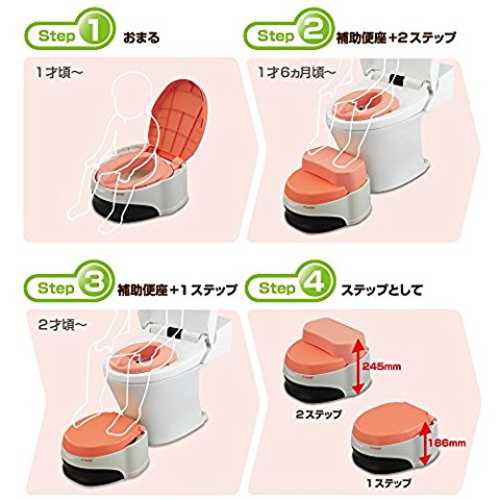 Step 1 おまる

1才頃〜

Step 2 補助便座+2ステップ

1才6ヵ月頃〜

Step 3 補助便座+1ステップ

2才頃〜

Step 4 ステップとして

245mm

2ステップ

186mm

1ステップ