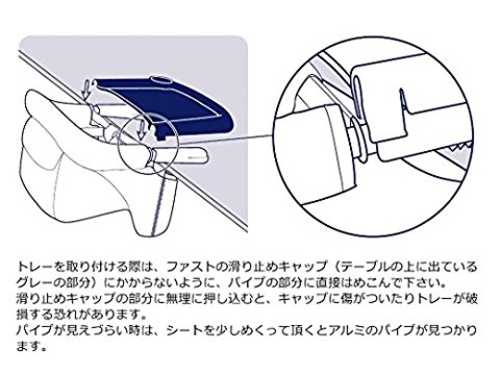 トレーを取り付ける際は、ファストの滑り止めキャップ（テーブルの上に出ているグレーの部分）にかからないように、パイプの部分に直接はめこんで下さい。
滑り止めキャップの部分に無理に押し込むと、キャップに傷がついたりトレーが破損する恐れがあります。
パイプが見えづらい時は、シートを少しめくって頂くとアルミのパイプが見つかります。