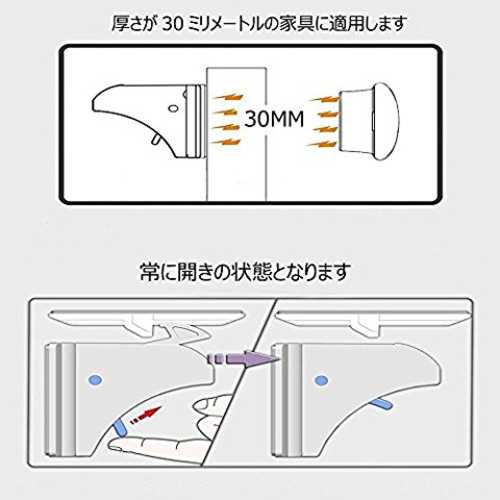 厚さが 30 ミリメートルの家具に適用します

30MM

常に開きの状態となります