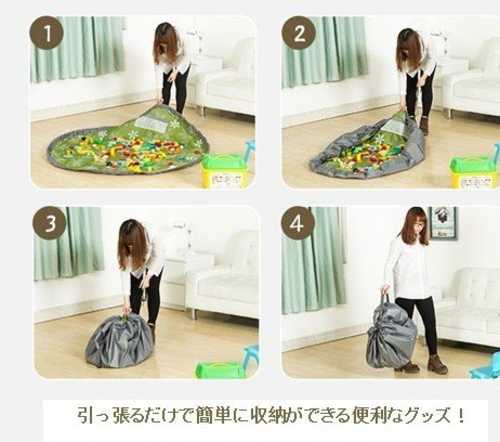 1

2

3

4

引っ張るだけで簡単に収納ができる便利なグッズ！