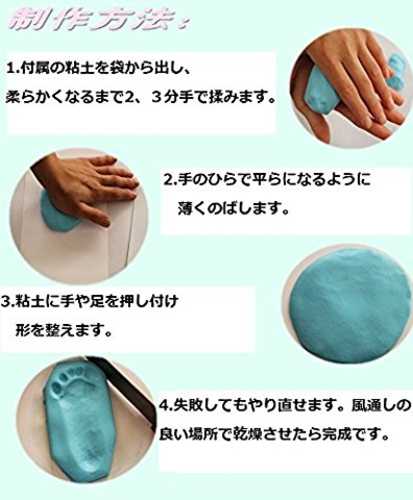 制作方法：

1.付属の粘土を袋から出し、
柔らかくなるまで2、３分手で揉みます。

2.手のひらで平らになるように
薄くのばします。

3.粘土に手や足を押し付け
形を整えます。

4.失敗してもやり直せます。風通しの
良い場所で乾燥させたら完成です。