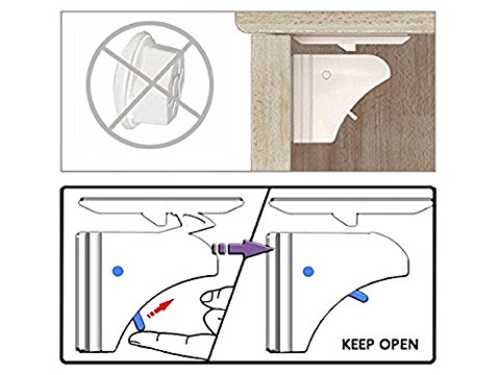 KEEP OPEN