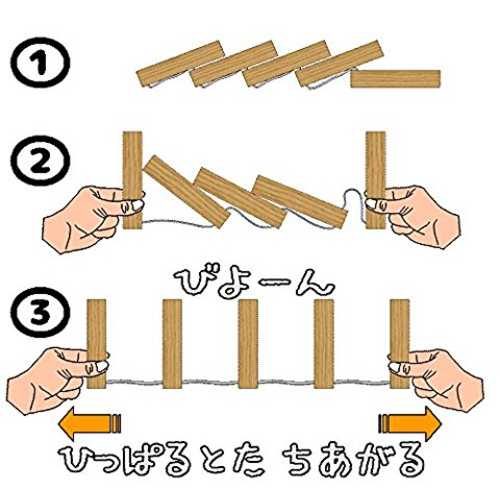 ①

②

びよーん

③

ひっぱるとた ちあがる