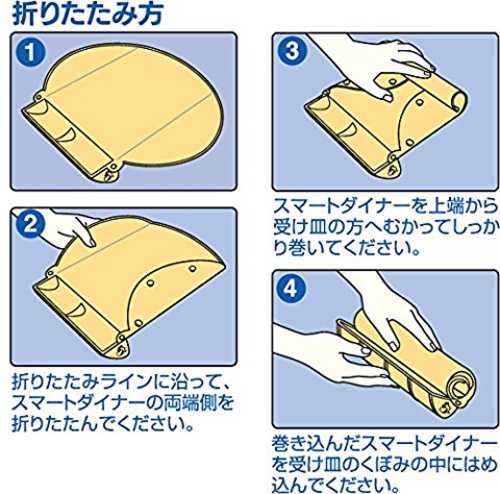 折りたたみ方

1

2

折りたたみラインに沿って、スマートダイナーの両端側を折りたたんでください。

3

スマートダイナーを上端から受け皿の方へむかってしっかり巻いてください。

4

巻き込んだスマートダイナーを受け皿のくぼみの中にはめ込んでください。