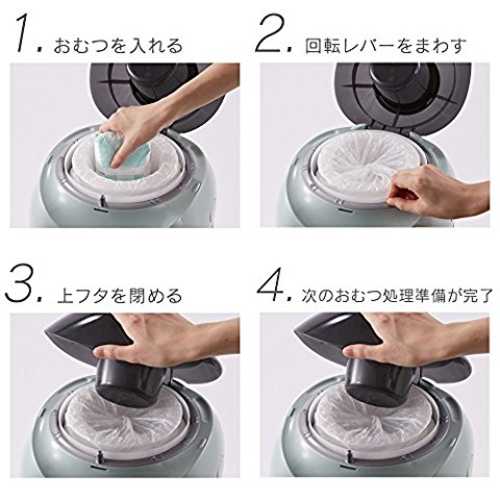 1. おむつを入れる

2. 回転レバーをまわす

3. 上フタを閉める

4. 次のおむつ処理準備が完了