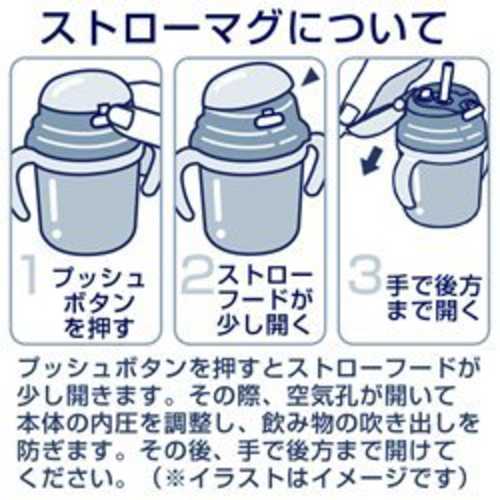 ストローマグについて

1 プッシュボタンを押す

2 ストローフードが少し開く

3 手で後方まで開く

プッシュボタンを押すとストローフードが少し開きます。その際、空気孔が開いて本体の内圧を調整し、飲み物の吹き出しを防ぎます。その後、手で後方まで開けてください。（※イラストはイメージです）