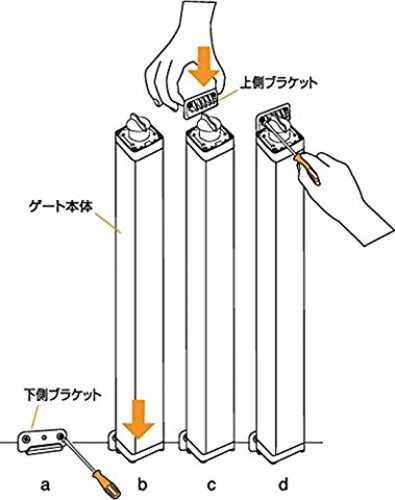 上側ブラケット

ゲート本体

下側ブラケット

a b c d