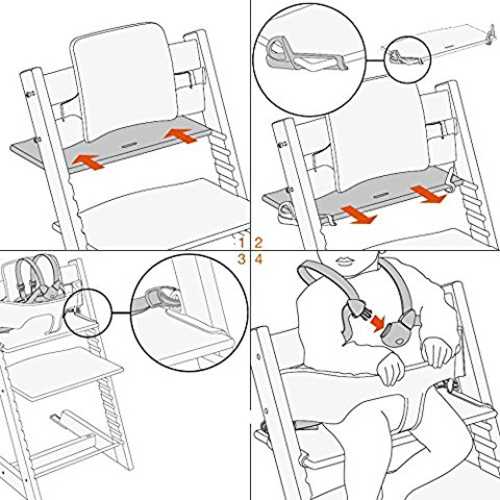 1 2
3 4