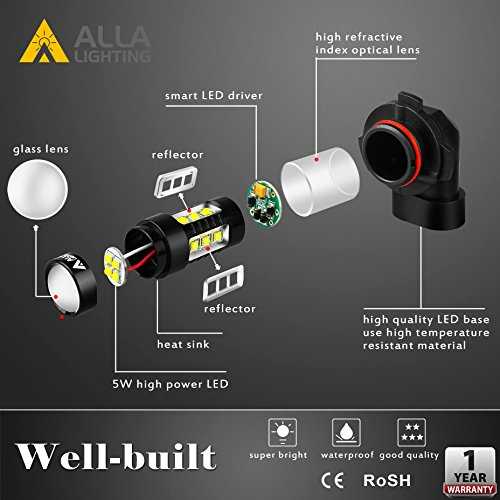 ALLA LIGHTING

high refractive index optical lens

smart LED driver

glass lens

reflector

reflector

heat sink

5W high power LED

high quality LED base use high temperature resistant material

Well-built

super bright

waterproof

good quality

CE RoSH

1 YEAR WARRANTY