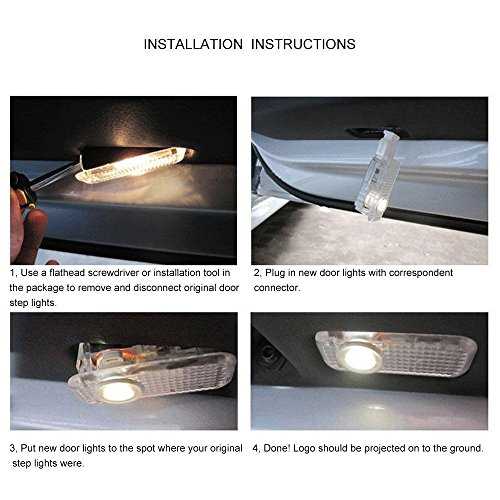 INSTALLATION INSTRUCTIONS

1, Use a flathead screwdriver or installation tool in the package to remove and disconnect original door step lights.

2, Plug in new door lights with correspondent connector.

3, Put new door lights to the spot where your original step lights were.

4, Done! Logo should be projected on to the ground.