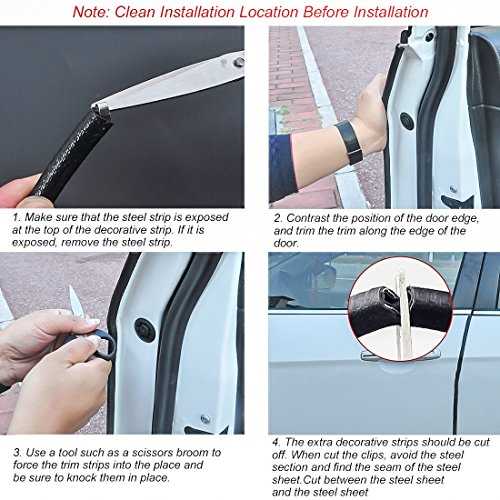 Note: Clean Installation Location Before Installation

1. Make sure that the steel strip is exposed at the top of the decorative strip. If it is exposed, remove the steel strip.

2. Contrast the position of the door edge, and trim the trim along the edge of the door.

3. Use a tool such as a scissors broom to force the trim strips into the place and be sure to knock them in place.

4. The extra decorative strips should be cut off. When cut the clips, avoid the steel section and find the seam of the steel sheet.Cut between the steel sheet and the steel sheet