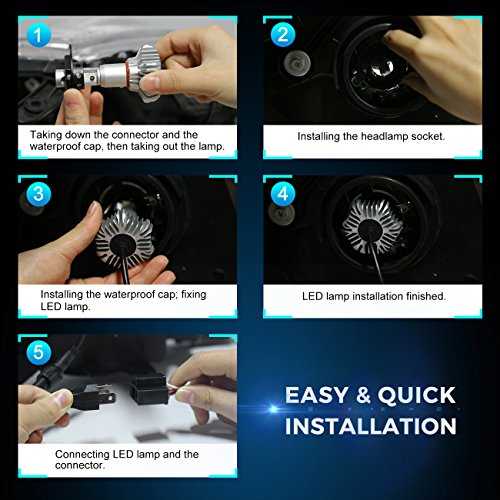 1

Taking down the connector and the waterproof cap, then taking out the lamp.

2

Installing the headlamp socket.

3

Installing the waterproof cap; fixing LED lamp.

4

LED lamp installation finished.

5

Connecting LED lamp and the connector.

EASY & QUICK INSTALLATION