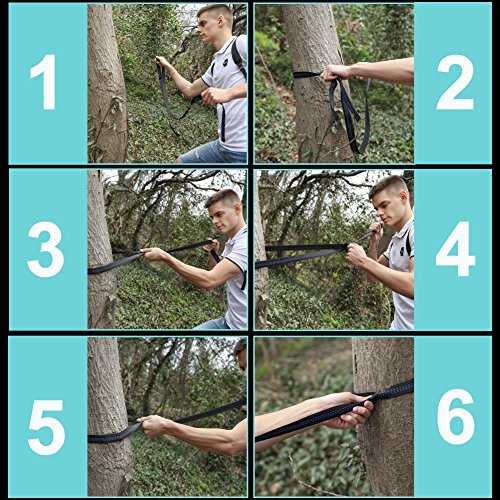 1

2

3

4

5

6