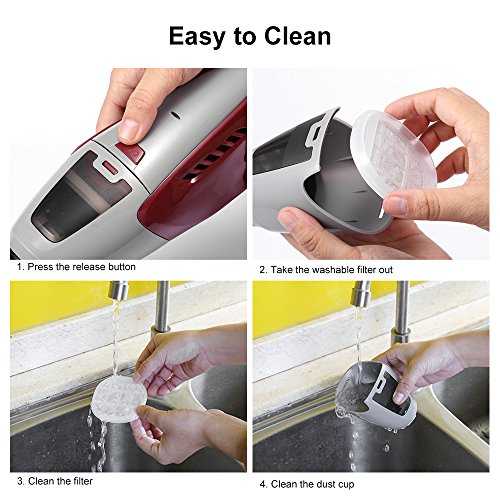 Easy to Clean

1. Press the release button

2. Take the washable filter out

3. Clean the filter

4. Clean the dust cup