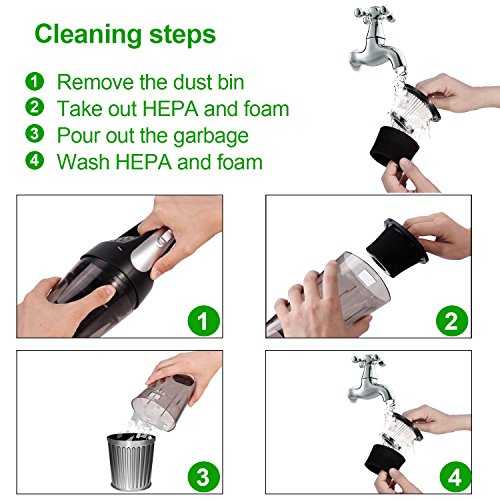 Cleaning steps

1 Remove the dust bin
2 Take out HEPA and foam
3 Pour out the garbage
4 Wash HEPA and foam

1

2

3

4