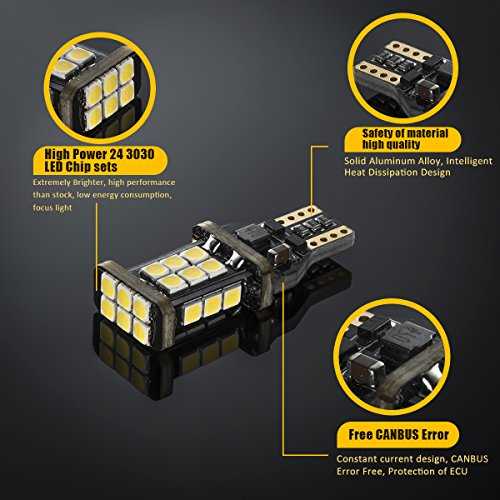 High Power 24 3030 LED Chip sets

Extremely Brighter, high performance than stock, low energy consumption, focus light

Safety of material high quality

Solid Aluminum Alloy, Intelligent Heat Dissipation Design

Free CANBUS Error

Constant current design, CANBUS Error Free, Protection of ECU