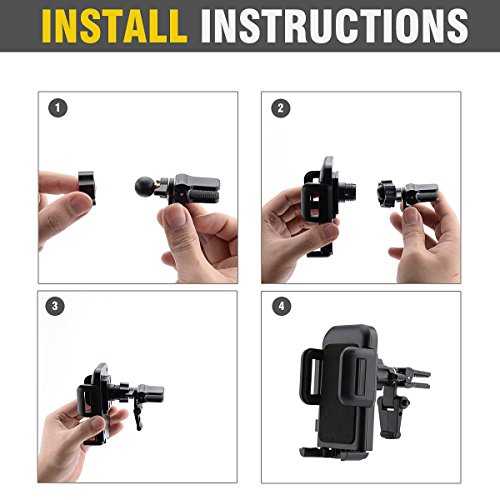 INSTALL INSTRUCTIONS

1

2

3

4