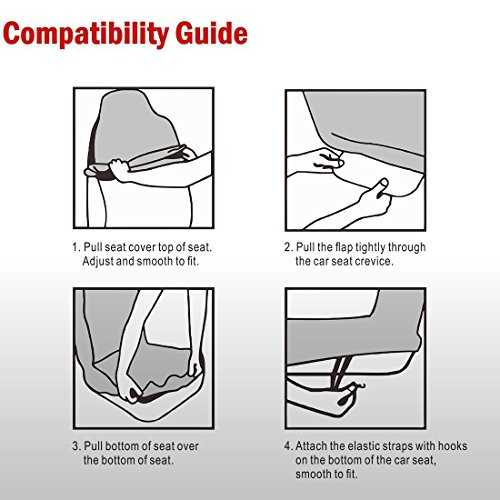 Compatibility Guide

1. Pull seat cover top of seat. Adjust and smooth to fit.

2. Pull the flap tightly through the car seat crevice.

3. Pull bottom of seat over the bottom of seat.

4. Attach the elastic straps with hooks on the bottom of the car seat, smooth to fit.