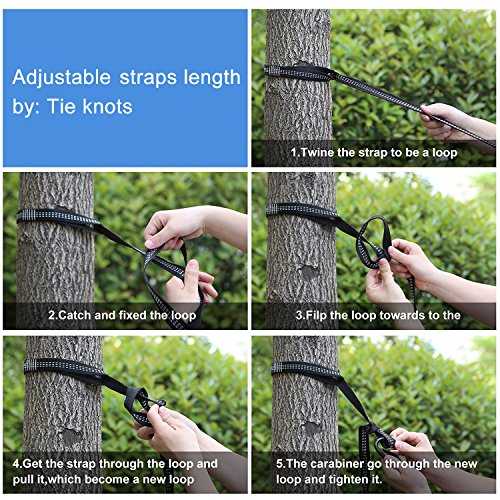 Adjustable straps length by: Tie knots

1.Twine the strap to be a loop

2.Catch and fixed the loop

3.Filp the loop towards to the

4.Get the strap through the loop and pull it,which become a new loop

5.The carabiner go through the new loop and tighten it.