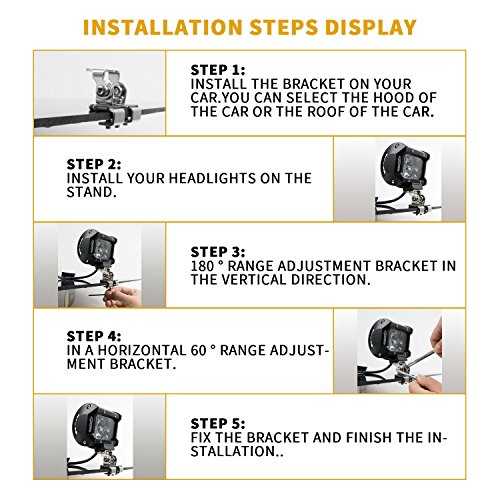 INSTALLATION STEPS DISPLAY

STEP 1:
INSTALL THE BRACKET ON YOUR CAR.YOU CAN SELECT THE HOOD OF THE CAR OR THE ROOF OF THE CAR.

STEP 2:
INSTALL YOUR HEADLIGHTS ON THE STAND.

STEP 3:
180 ° RANGE ADJUSTMENT BRACKET IN THE VERTICAL DIRECTION.

STEP 4:
IN A HORIZONTAL 60 ° RANGE ADJUSTMENT BRACKET.

STEP 5:
FIX THE BRACKET AND FINISH THE INSTALLATION..