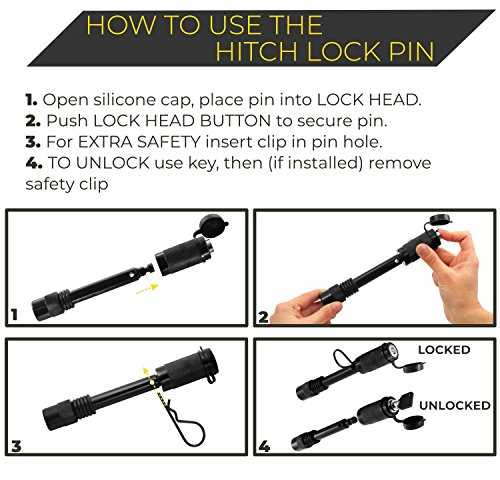 HOW TO USE THE HITCH LOCK PIN

1. Open silicone cap, place pin into LOCK HEAD.
2. Push LOCK HEAD BUTTON to secure pin.
3. For EXTRA SAFETY insert clip in pin hole.
4. TO UNLOCK use key, then (if installed) remove safety clip

1

2

3

4

LOCKED

UNLOCKED