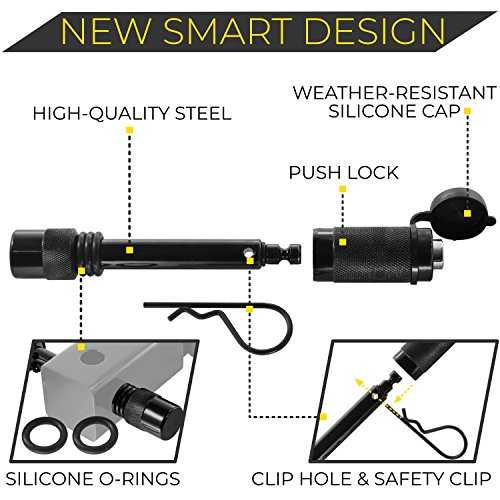 NEW SMART DESIGN

HIGH-QUALITY STEEL

WEATHER-RESISTANT SILICONE CAP

PUSH LOCK

SILICONE O-RINGS

CLIP HOLE & SAFETY CLIP