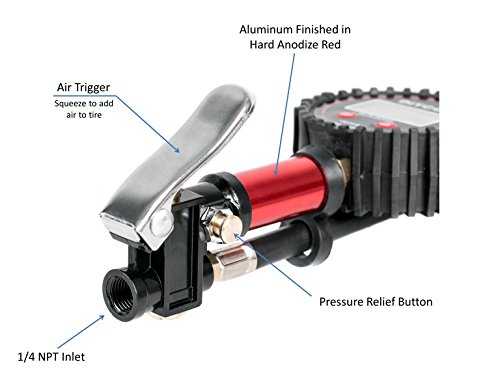 Aluminum Finished in Hard Anodize Red

Air Trigger
Squeeze to add air to tire

Pressure Relief Button

1/4 NPT Inlet