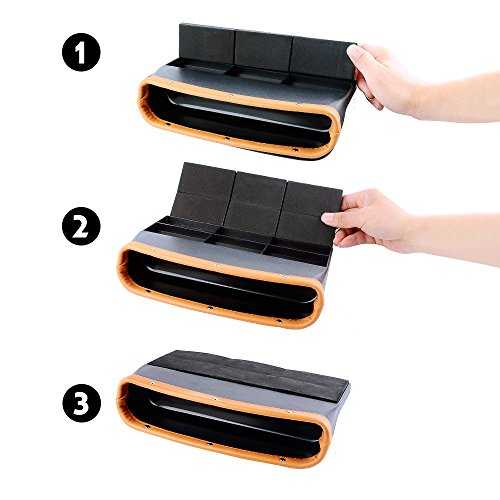 1

2

3