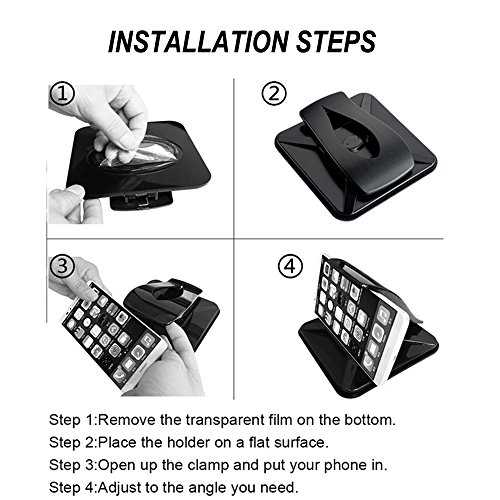 INSTALLATION STEPS

①

②

③

④

Step 1:Remove the transparent film on the bottom.
Step 2:Place the holder on a flat surface.
Step 3:Open up the clamp and put your phone in.
Step 4:Adjust to the angle you need.