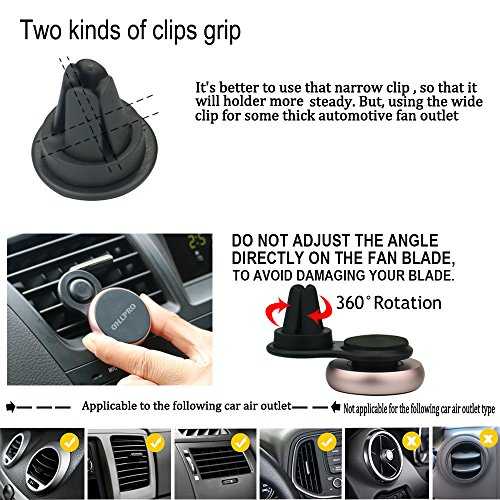 Two kinds of clips grip

It's better to use that narrow clip , so that it will holder more steady. But, using the wide clip for some thick automotive fan outlet

25

OLLPRO

DO NOT ADJUST THE ANGLE DIRECTLY ON THE FAN BLADE, TO AVOID DAMAGING YOUR BLADE.

360° Rotation

Applicable to the following car air outlet

Not applicable for the following car air outlet type