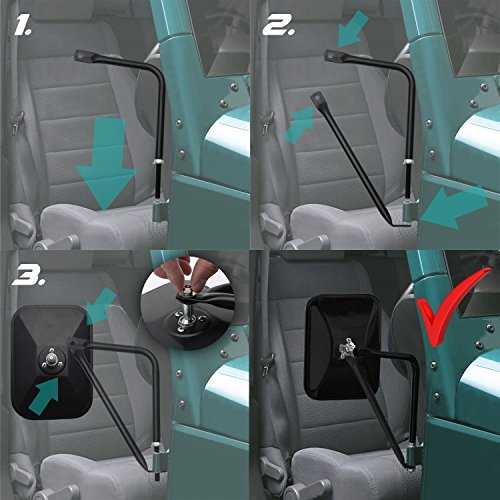 1.

2.

3.