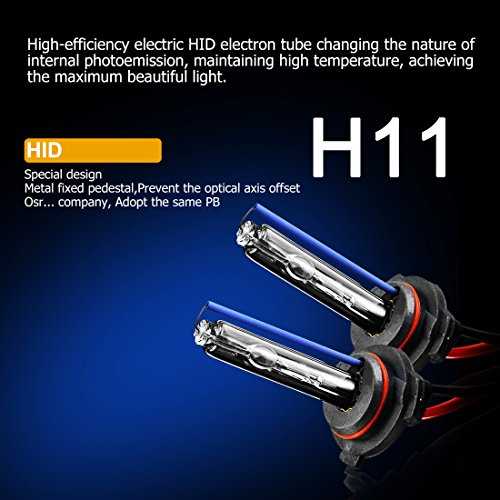 High-efficiency electric HID electron tube changing the nature of internal photoemission, maintaining high temperature, achieving the maximum beautiful light.

H11

HID

Special design
Metal fixed pedestal,Prevent the optical axis offset
Osr... company, Adopt the same PB