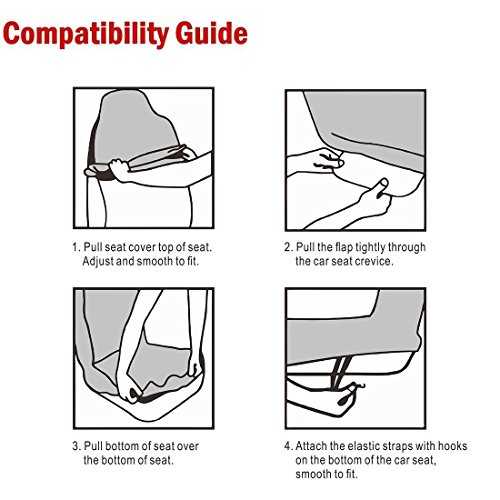 Compatibility Guide

1. Pull seat cover top of seat. Adjust and smooth to fit.

2. Pull the flap tightly through the car seat crevice.

3. Pull bottom of seat over the bottom of seat.

4. Attach the elastic straps with hooks on the bottom of the car seat, smooth to fit.