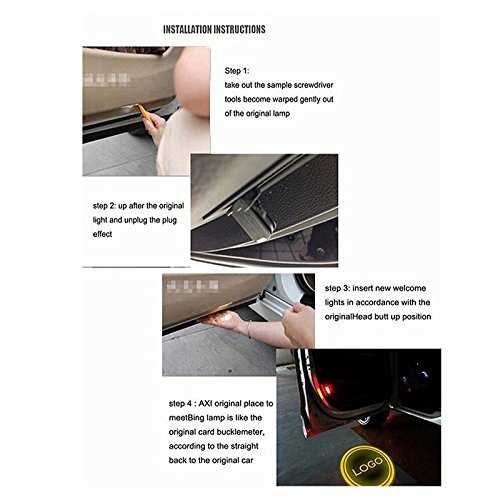 INSTALLATION INSTRUCTIONS

Step 1:
take out the sample screwdriver tools become warped gently out of the original lamp

step 2: up after the original light and unplug the plug effect

step 3: insert new welcome lights in accordance with the originalHead butt up position

step 4 : AXI original place to meetBing lamp is like the original card bucklemeter, according to the straight back to the original car

LOGO