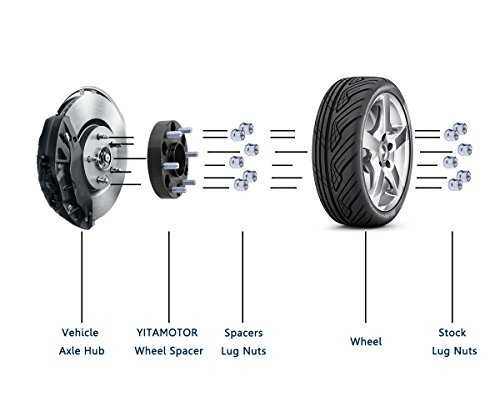 Vehicle
Axle Hub

YITAMOTOR
Wheel Spacer

Spacers
Lug Nuts

Wheel

Stock
Lug Nuts