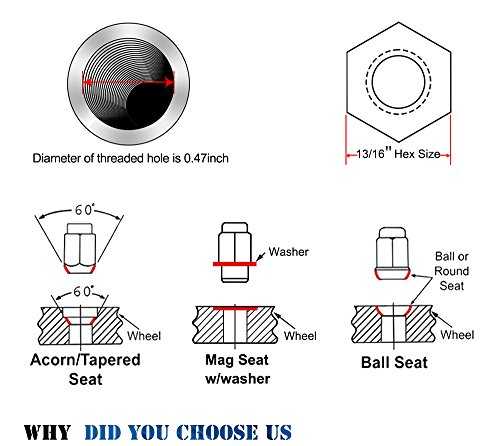 Diameter of threaded hole is 0.47inch

13/16" Hex Size

60°

60°

Wheel

Acorn/Tapered Seat

Washer

Wheel

Mag Seat w/washer

Ball or Round Seat

Wheel

Ball Seat

WHY DID YOU CHOOSE US