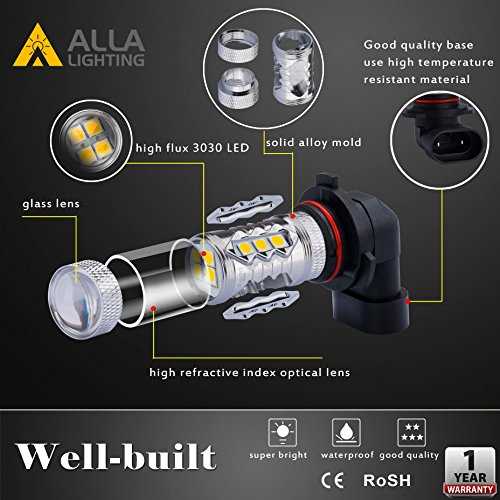 ALLA LIGHTING

Good quality base use high temperature resistant material

high flux 3030 LED

solid alloy mold

glass lens

high refractive index optical lens

Well-built

super bright

waterproof

good quality

CE RoSH

1 YEAR WARRANTY