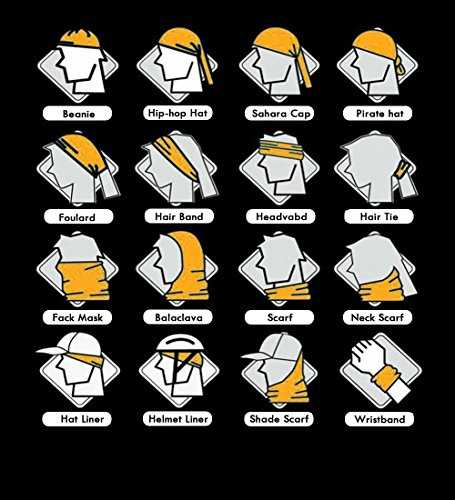 Beanie
Hip-hop Hat
Sahara Cap
Pirate hat

Foulard
Hair Band
Headvabd
Hair Tie

Fack Mask
Balaclava
Scarf
Neck Scarf

Hat Liner
Helmet Liner
Shade Scarf
Wristband