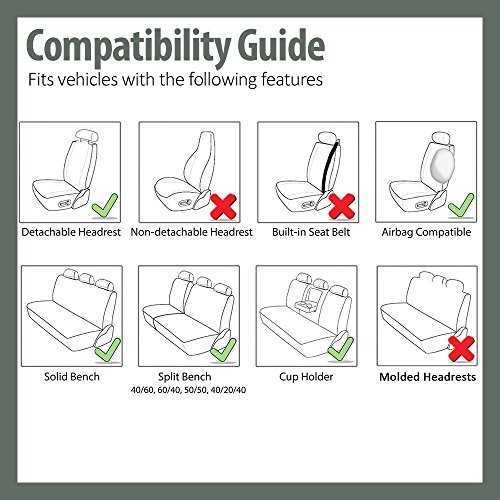 Compatibility Guide
Fits vehicles with the following features

Detachable Headrest

Non-detachable Headrest

Built-in Seat Belt

Airbag Compatible

Solid Bench

Split Bench
40/60, 60/40, 50/50, 40/20/40

Cup Holder

Molded Headrests