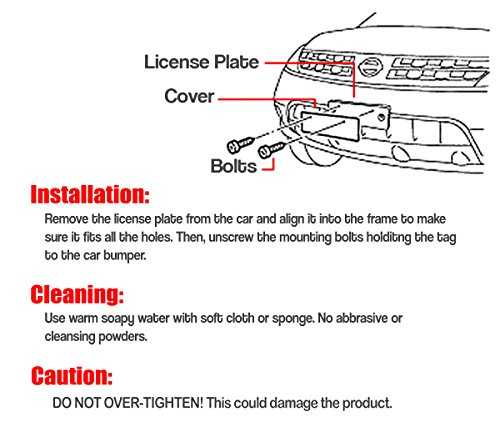 License Plate

Cover

Bolts

Installation:

Remove the license plate from the car and align it into the frame to make sure it fits all the holes. Then, unscrew the mounting bolts holditng the tag to the car bumper.

Cleaning:

Use warm soapy water with soft cloth or sponge. No abbrasive or cleansing powders.

Caution:

DO NOT OVER-TIGHTEN! This could damage the product.