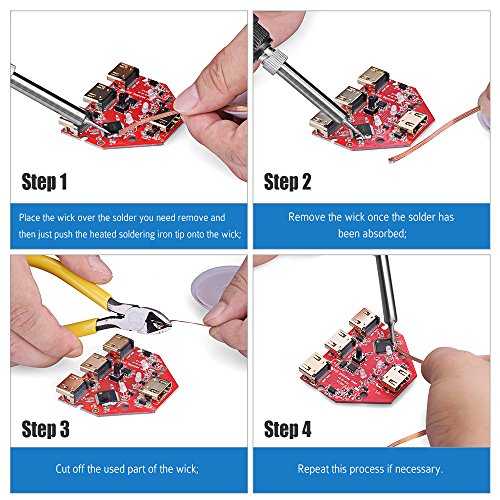 Step 1

Place the wick over the solder you need remove and then just push the heated soldering iron tip onto the wick;

Step 2

Remove the wick once the solder has been absorbed;

Step 3

Cut off the used part of the wick;

Step 4

Repeat this process if necessary.