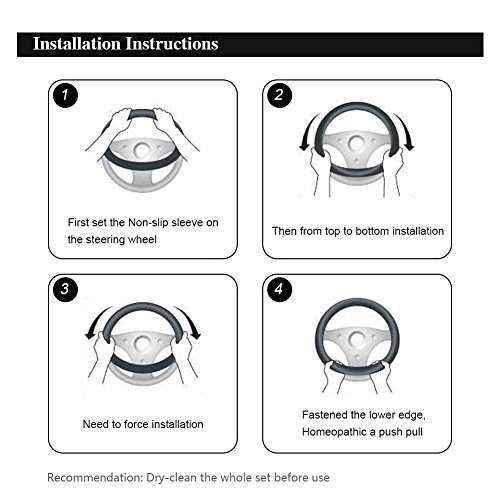 Installation Instructions

1

First set the Non-slip sleeve on the steering wheel

2

Then from top to bottom installation

3

Need to force installation

4

Fastened the lower edge, Homeopathic a push pull

Recommendation: Dry-clean the whole set before use