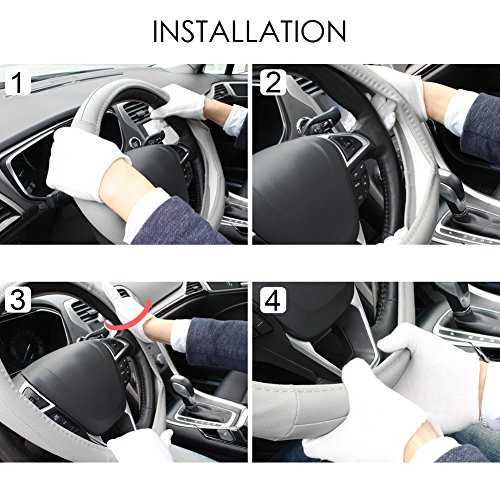 INSTALLATION

1

2

3

4