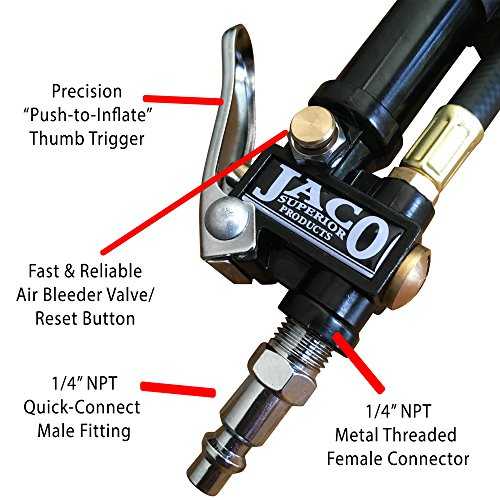 Precision "Push-to-Inflate" Thumb Trigger

JACO SUPERIOR PRODUCTS

Fast & Reliable Air Bleeder Valve/ Reset Button

1/4" NPT Quick-Connect Male Fitting

1/4" NPT Metal Threaded Female Connector