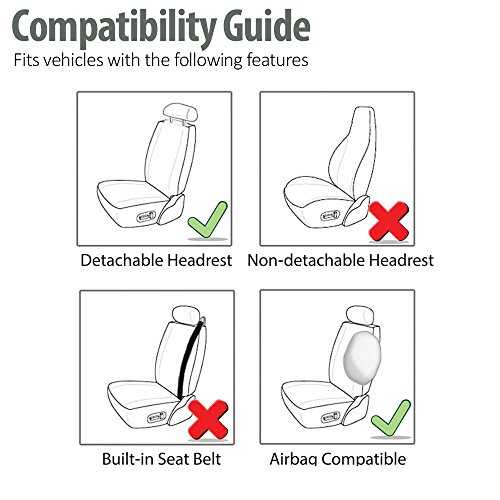 Compatibility Guide

Fits vehicles with the following features

Detachable Headrest

Non-detachable Headrest

Built-in Seat Belt

Airbag Compatible