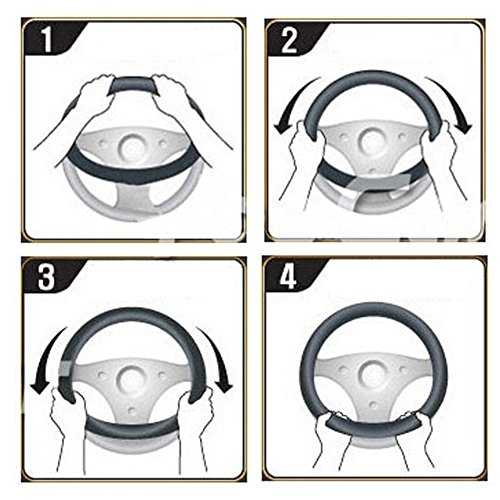 1

2

3

4