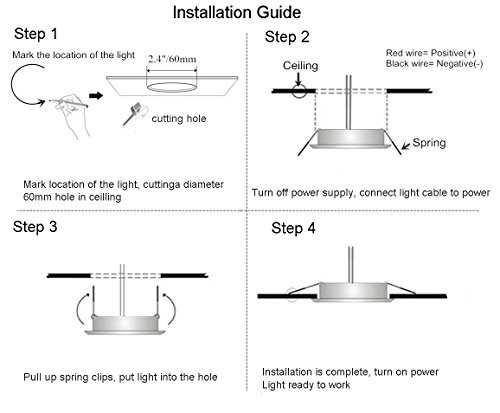 Installation Guide

Step 1

Mark the location of the light

2.4"/60mm

cutting hole

Mark location of the light, cuttinga diameter 60mm hole in ceilling

Step 2

Red wire= Positive(+)
Black wire= Negative(-)

Ceiling

Spring

Turn off power supply, connect light cable to power

Step 3

Pull up spring clips, put light into the hole

Step 4

Installation is complete, turn on power
Light ready to work