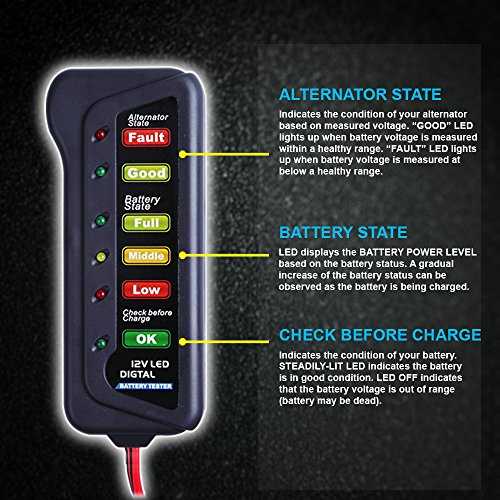 Alternator State
Fault
Good
Battery State
Full
Middle
Low
Check before Charge
OK
12V LED
DIGITAL
BATTERY TESTER

ALTERNATOR STATE

Indicates the condition of your alternator based on measured voltage. "GOOD" LED lights up when battery voltage is measured within a healthy range. "FAULT" LED lights up when battery voltage is measured at below a healthy range.

BATTERY STATE

LED displays the BATTERY POWER LEVEL based on the battery status. A gradual increase of the battery status can be observed as the battery is being charged.

CHECK BEFORE CHARGE

Indicates the condition of your battery. STEADILY-LIT LED indicates the battery is in good condition. LED OFF indicates that the battery voltage is out of range (battery may be dead).